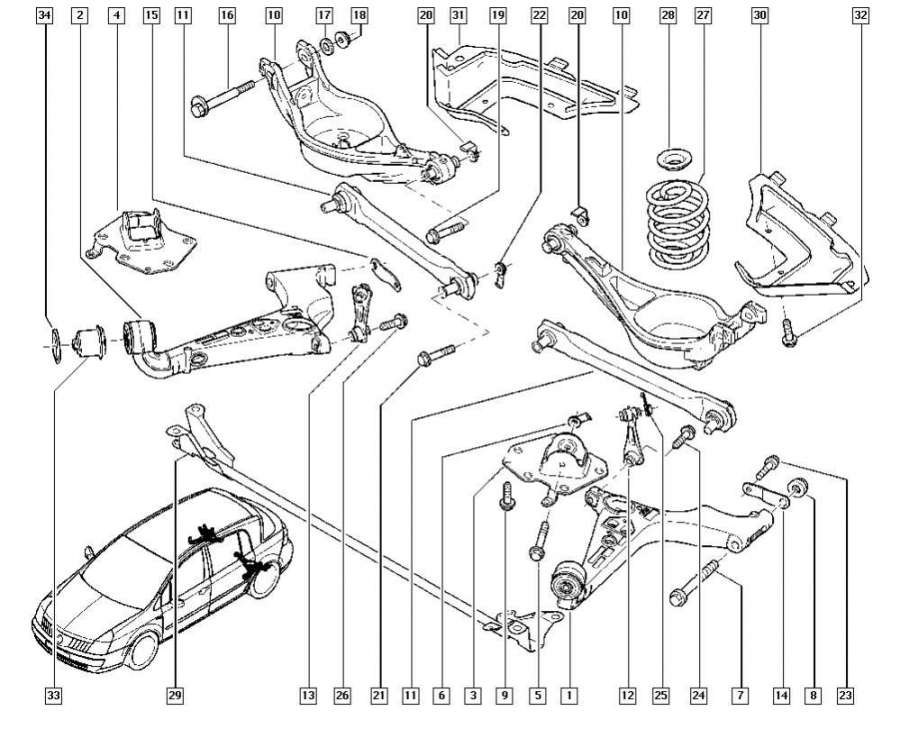 34 2 4 15 11 16 10 17 18 20 31 19 22 20 10 28 27 30 32

33 29 13 26 21 11 6 3 9 5 1 12 25 24 7 14 8 23