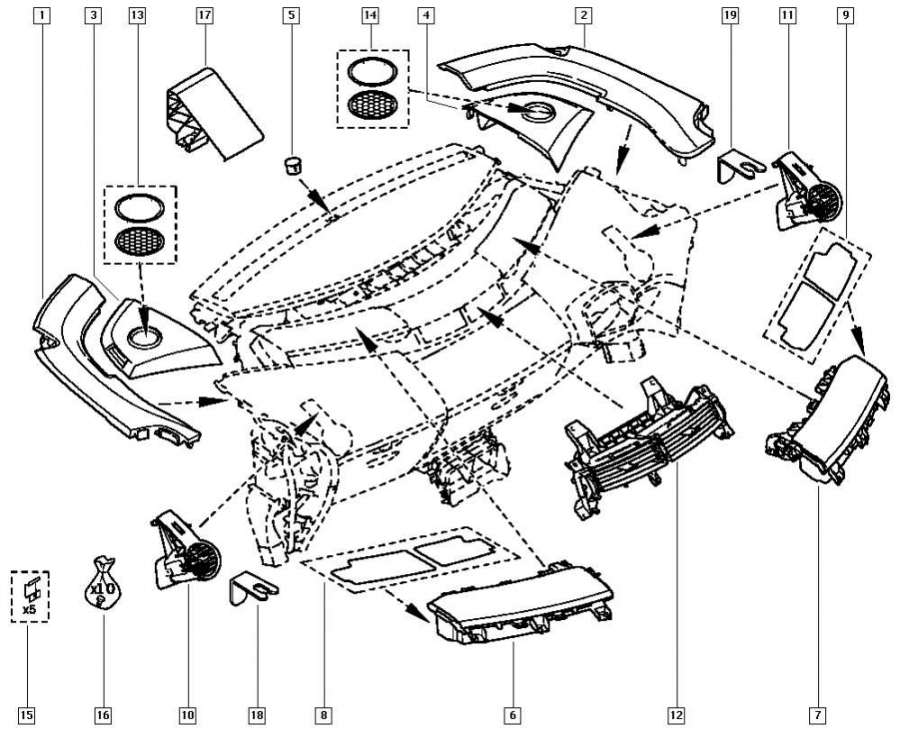 1
3
13
17
5
14
4
2
19
11
9
x5
x10
15
16
10
18
8
6
12
7