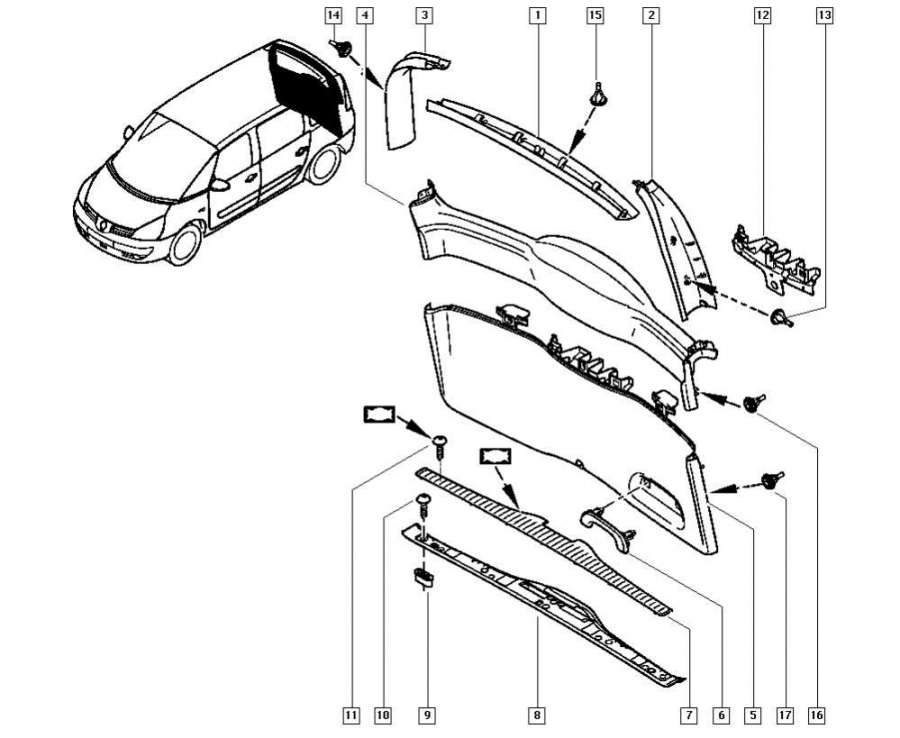 14 4 3 1 15 2 12 13

11 10 9 8 7 6 5 17 16