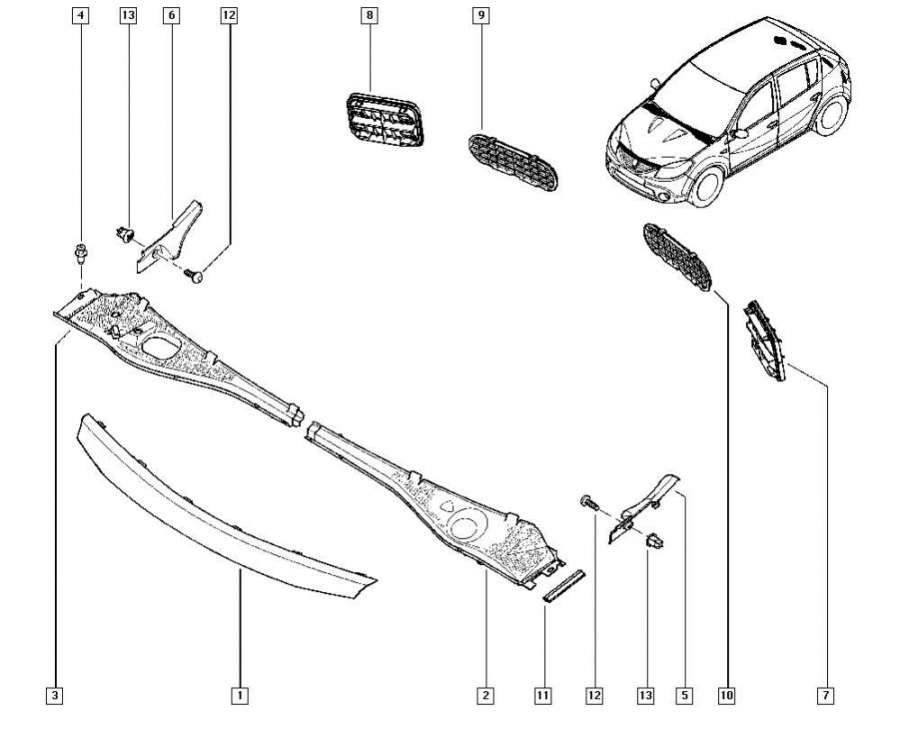 4
13
6
12
8
9
3
1
2
11
12
13
5
10
7