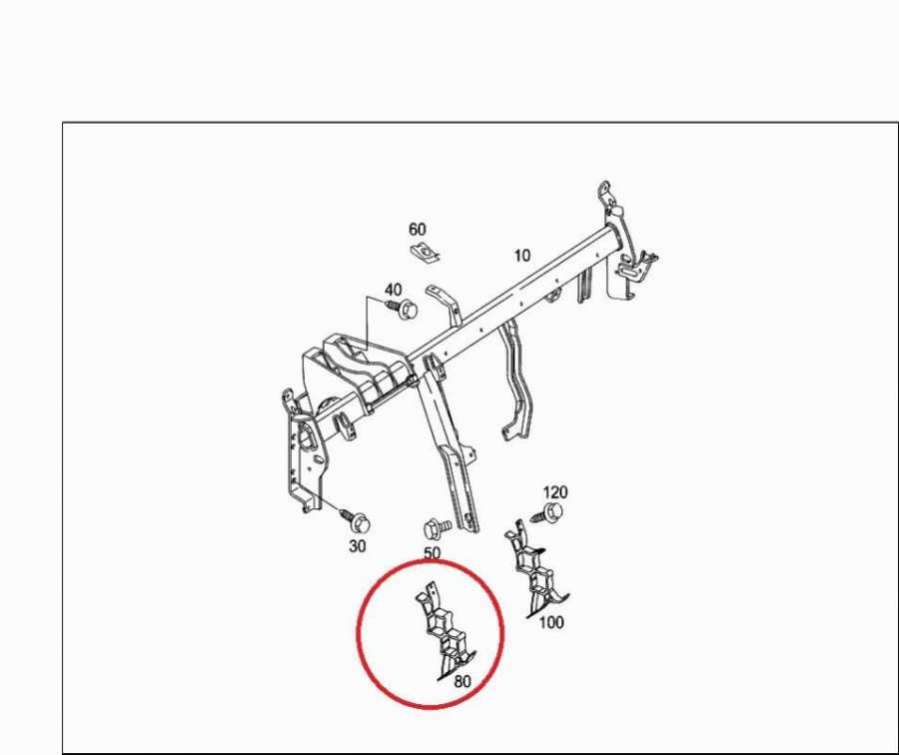 60
10
40
120
30
50
100
80