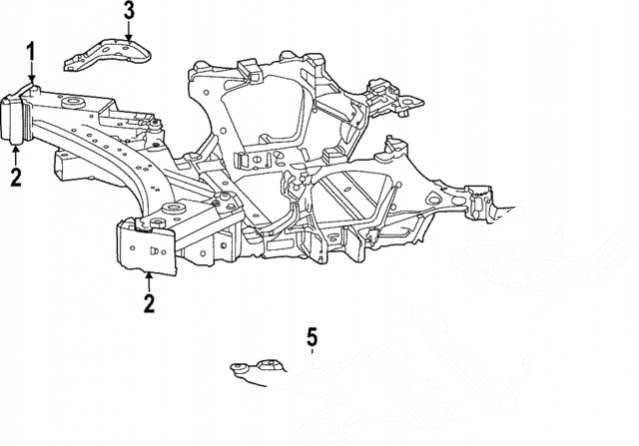 3
1
2
2
5