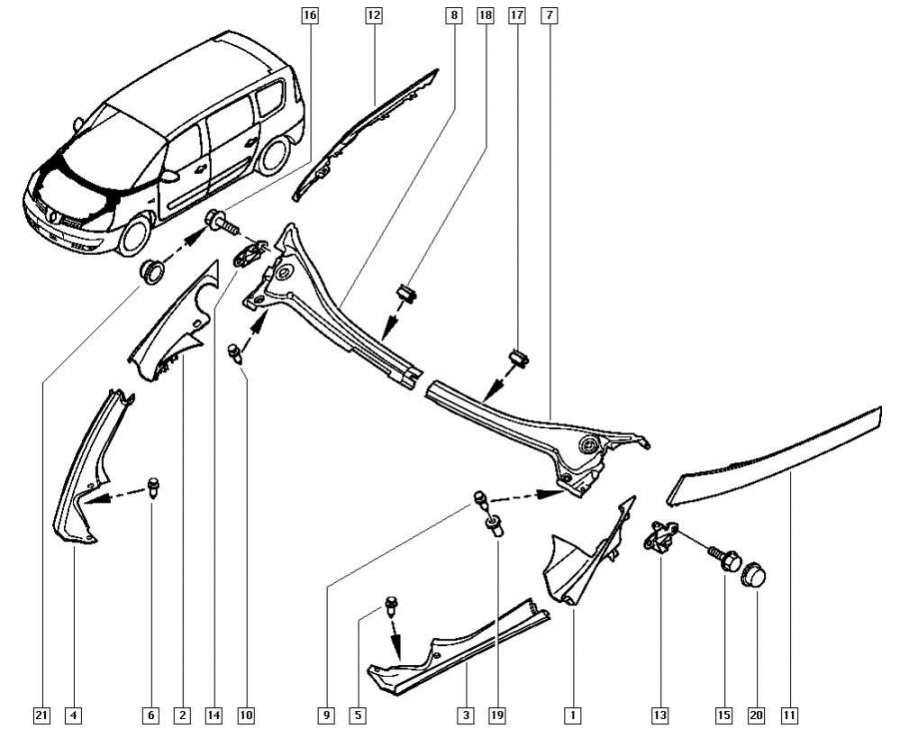 16
12
8
18
17
7
21
4
6
2
14
10
9
5
3
19
1
13
15
20
11