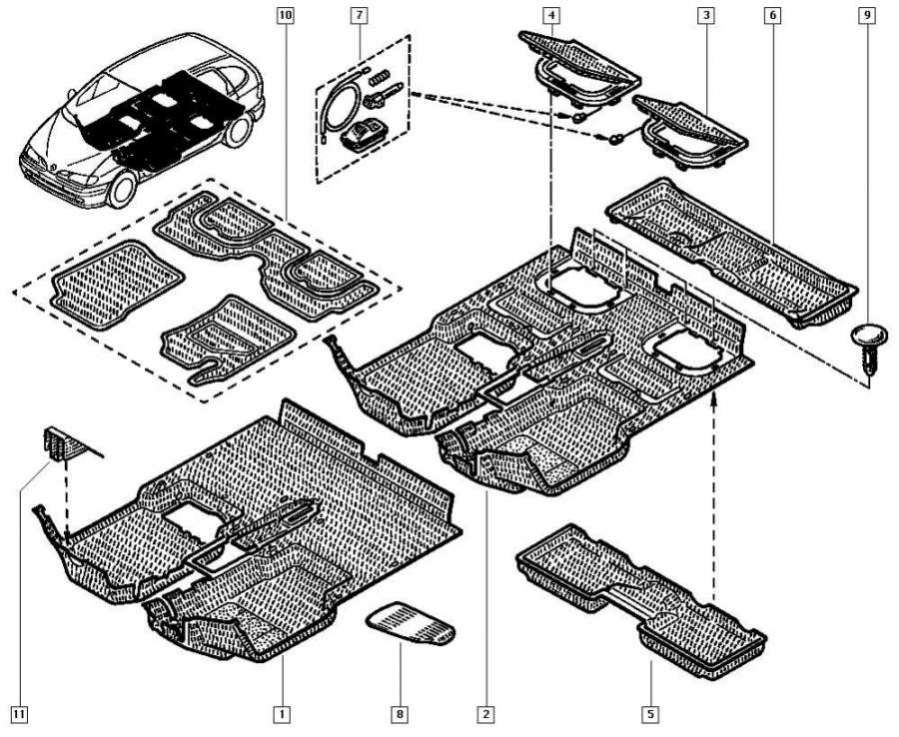 10
7
4
3
6
9
11
1
8
2
5