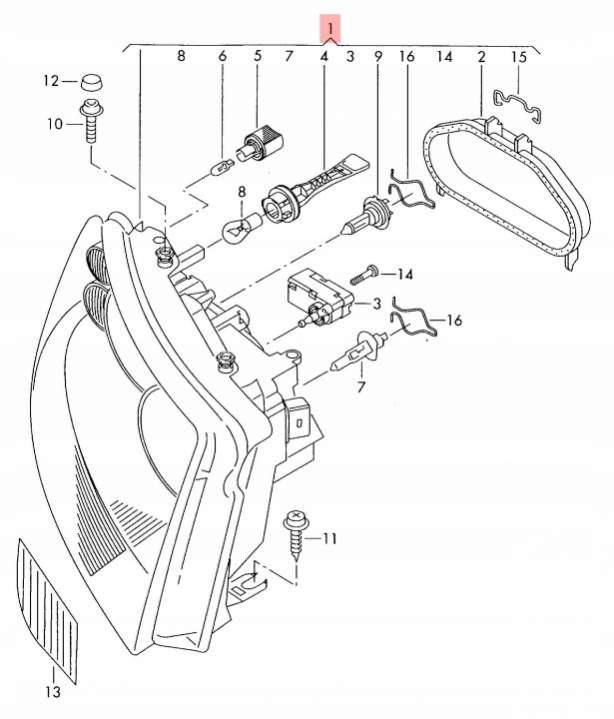 1
8 6 5 7 4 3 9 16 14 2 15
12
10
8
14
3
16
7
11
13