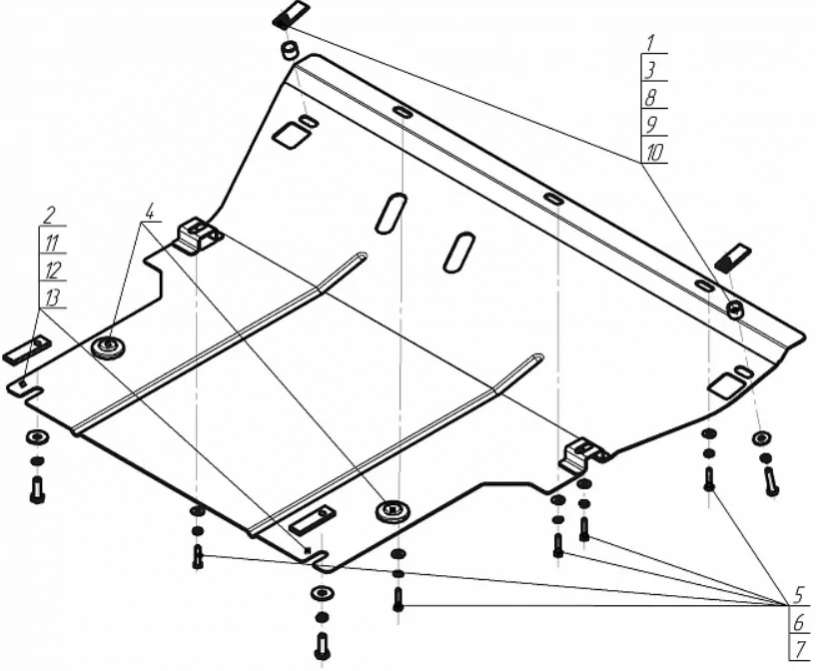 1
3
8
9
10

2
11
12
13

4

5
6
7