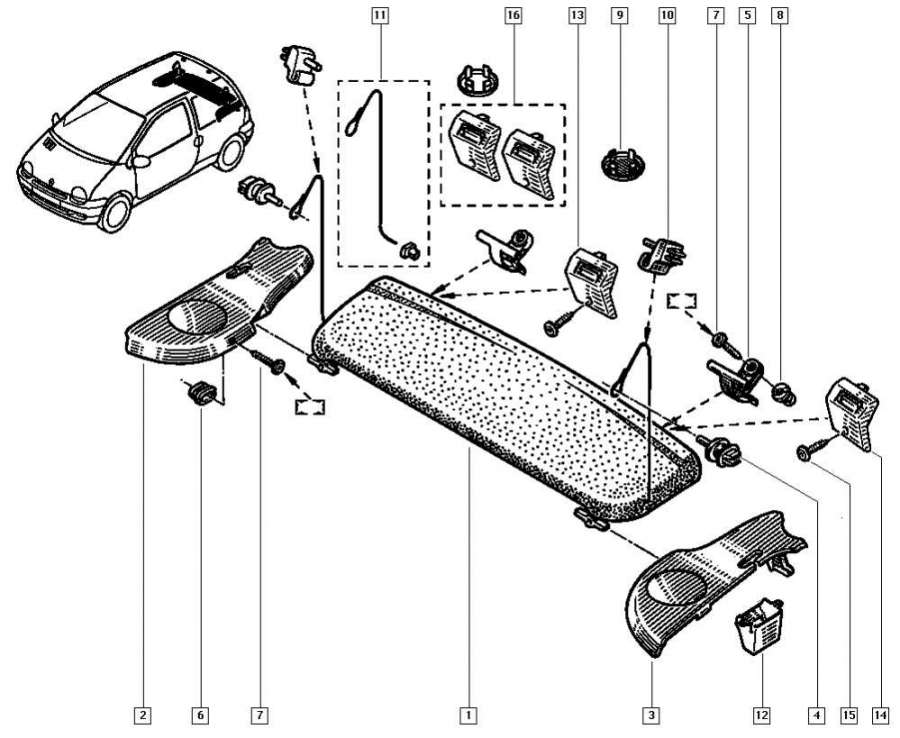 11
16
13
9
10
7
5
8
2
6
7
1
3
12
4
15
14