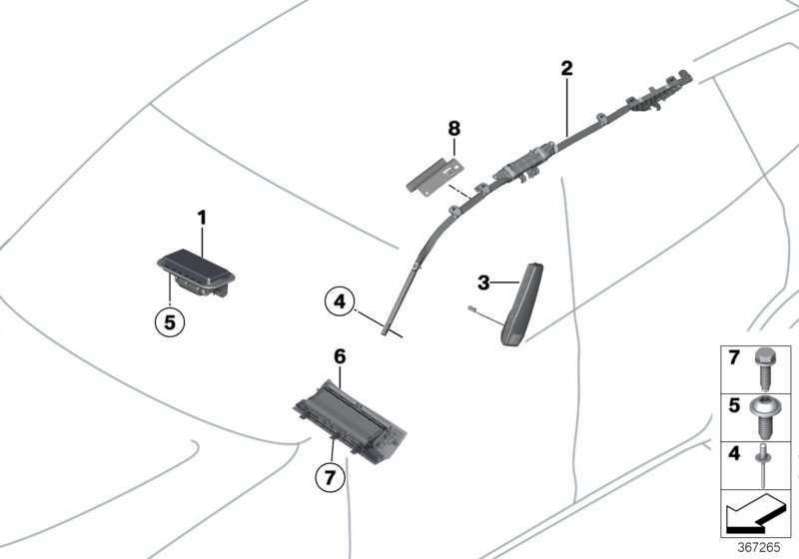 2
8
1
3
4
5
6
7
7
5
4
367265