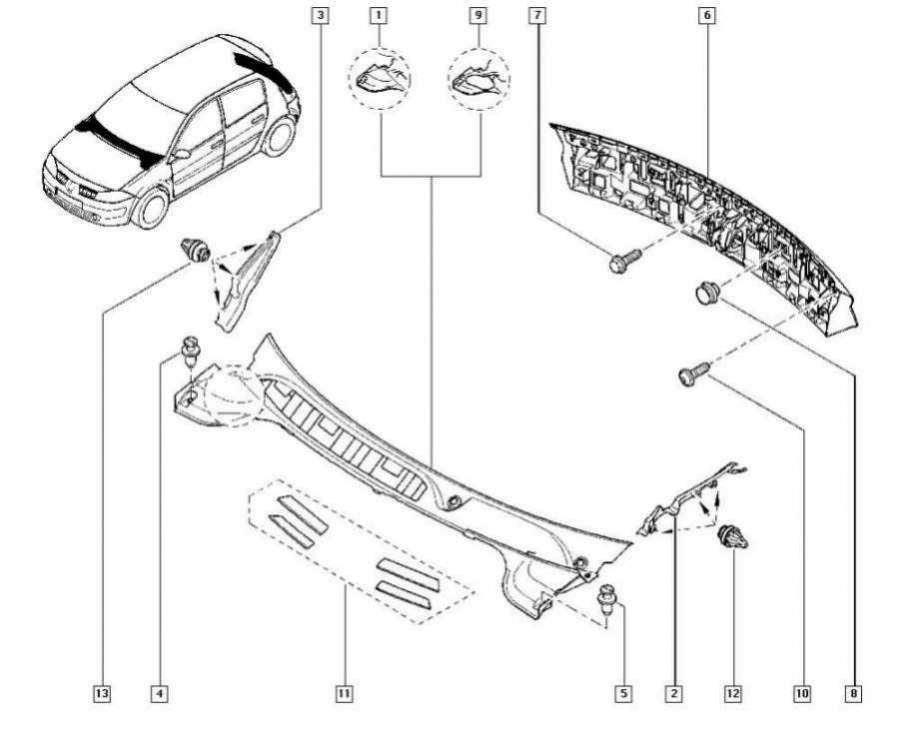 3
1
9
7
6
13
4
11
5
2
12
10
8