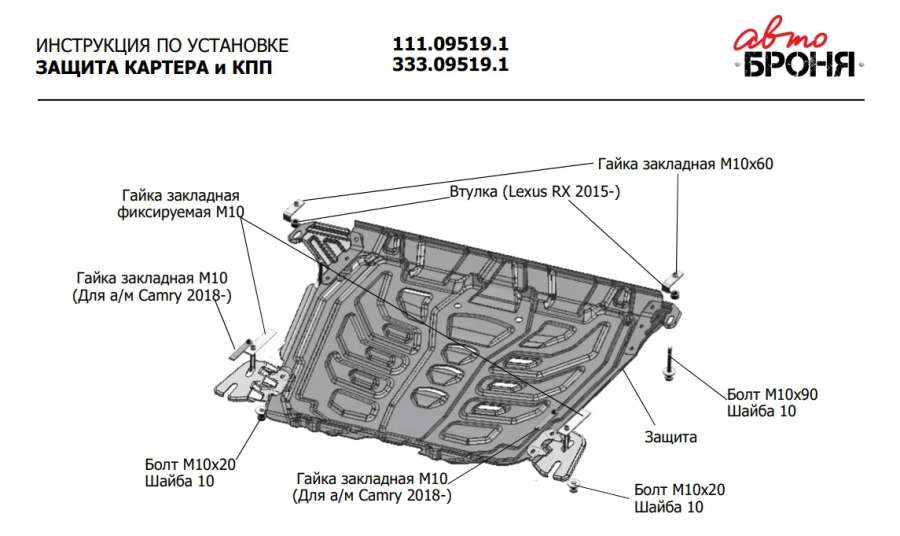 ИНСТРУКЦИЯ ПО УСТАНОВКЕ
ЗАЩИТА КАРТЕРА и КПП

111.09519.1
333.09519.1

авто
БРОНЯ

Гайка закладная М10х60

Втулка (Lexus RX 2015-)

Гайка закладная фиксируемая М10

Гайка закладная М10 (Для а/м Camry 2018-)

Болт М10х90
Шайба 10

Защита

Болт М10х20
Шайба 10

Гайка закладная М10 (Для а/м Camry 2018-)

Болт М10х20
Шайба 10