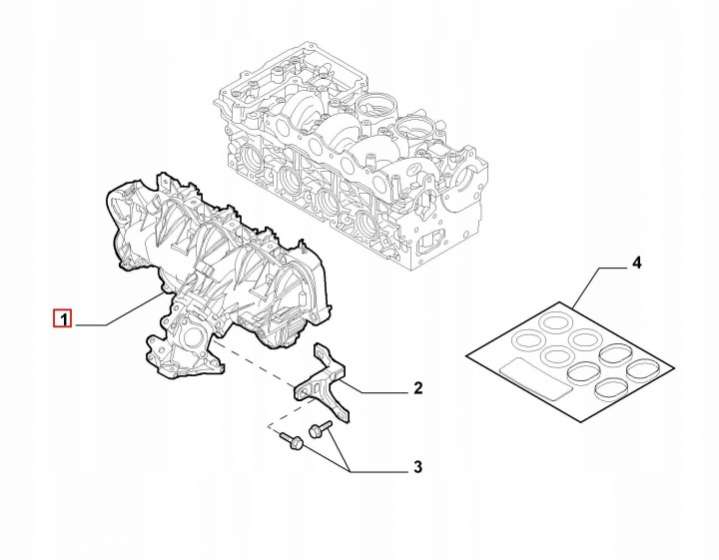 4
1
2
3