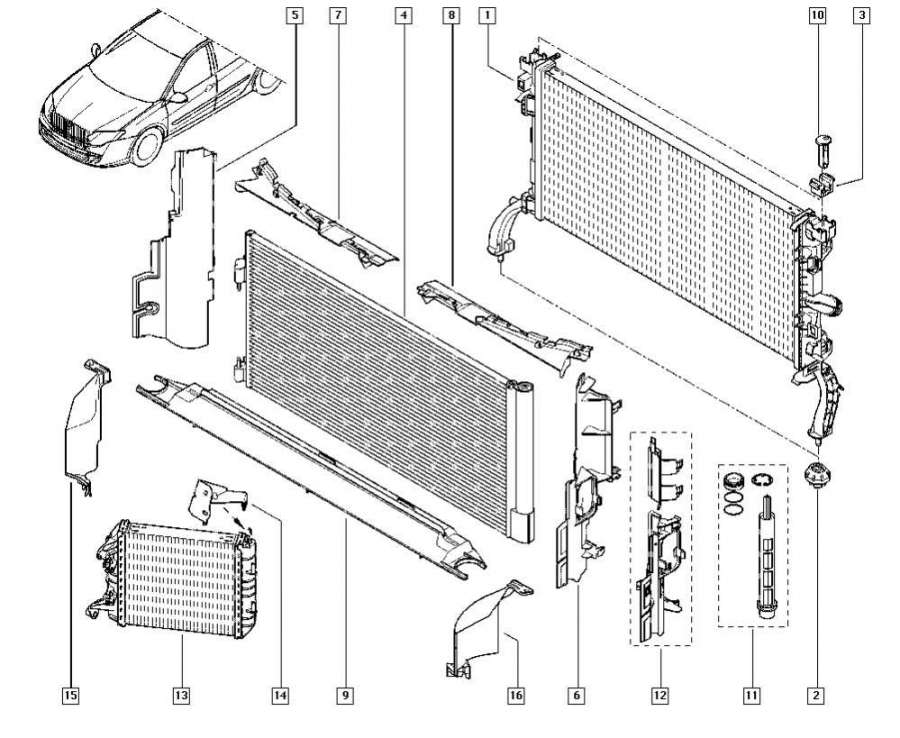 5
7
4
8
1
10
3
15
13
14
9
16
6
12
11
2