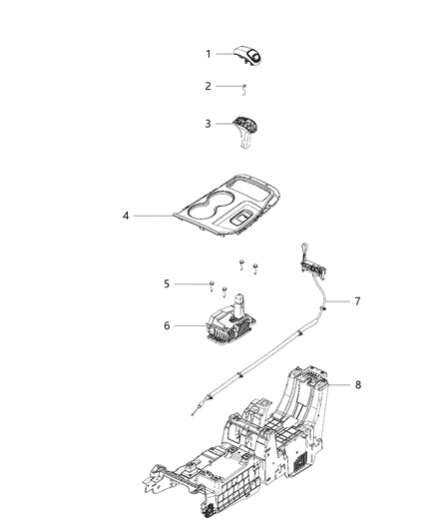 1
2
3
4
5
6
7
8