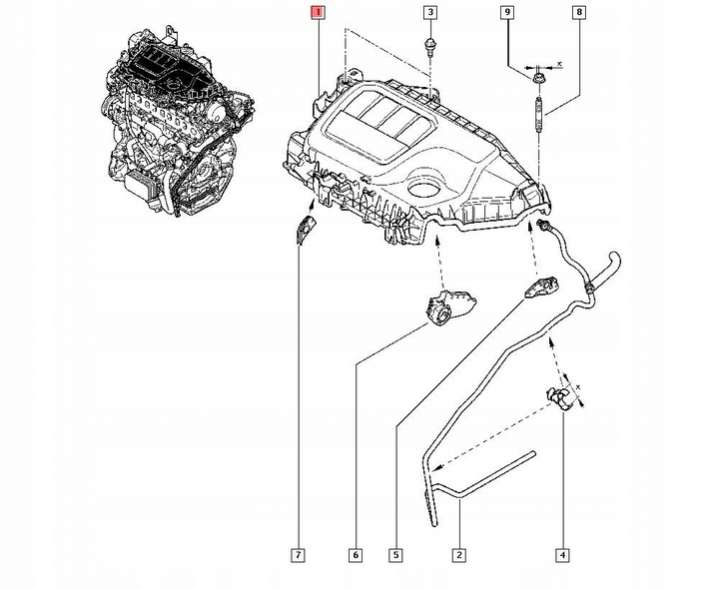 1
3
9
8
x
x
7
6
5
2
4