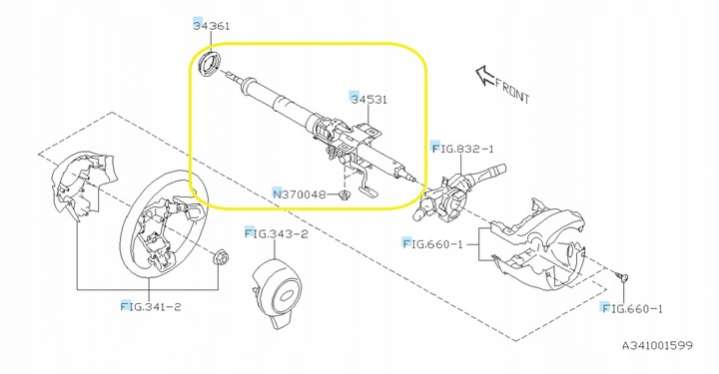 34361

FRONT

34531

FIG.832-1

N370048

FIG.343-2

FIG.660-1

FIG.341-2

FIG.660-1

A341001599