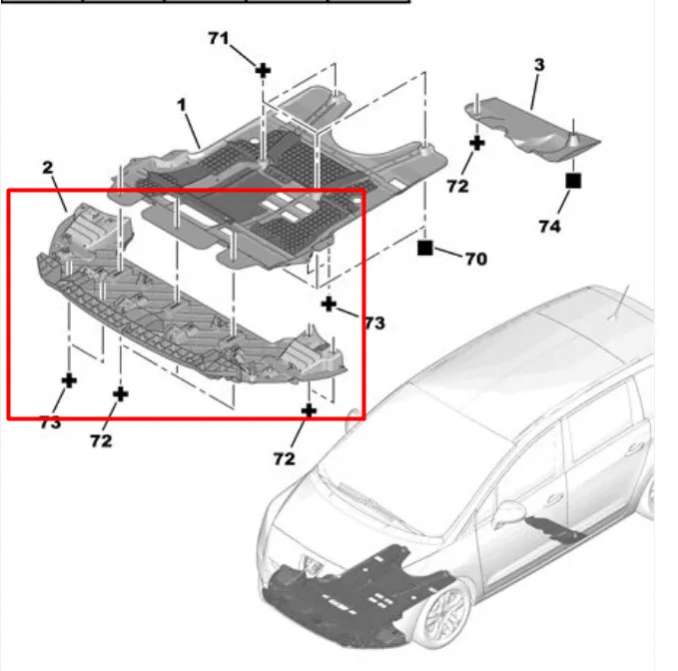 71
3
1
2
72
74
70
73
73
72
72