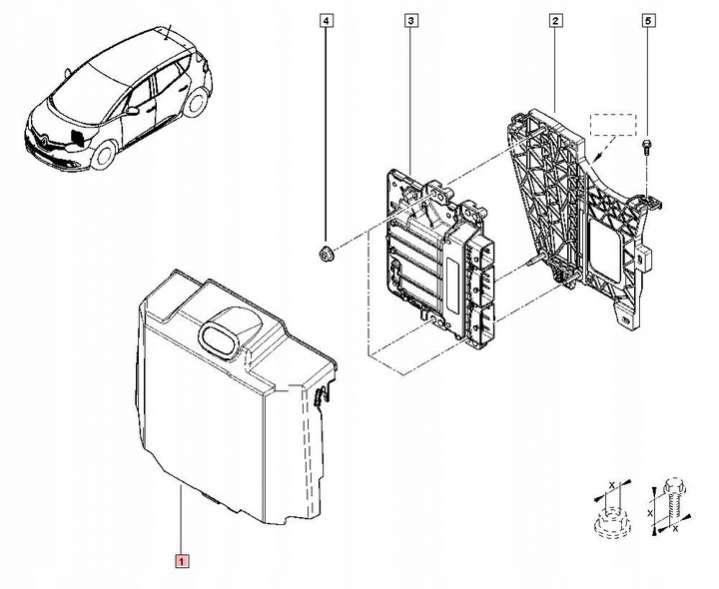 4
3
2
5
1
x
x
x