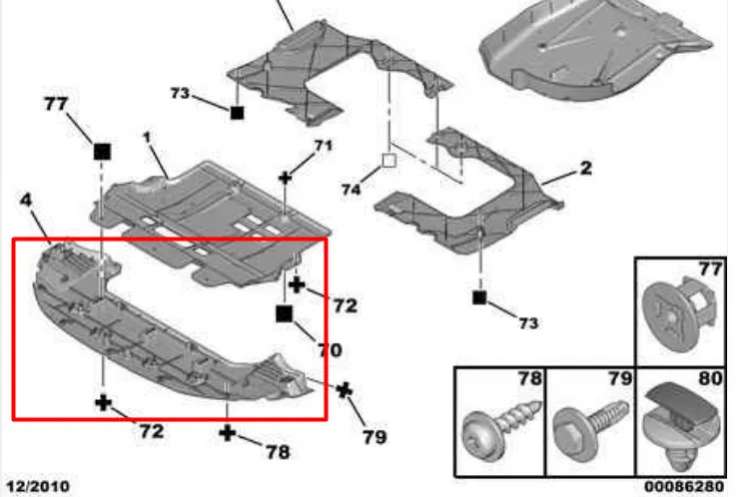 73
77
1
71
74
2
4
72
70
73
77
72
78
79
78
79
80
12/2010
00086280