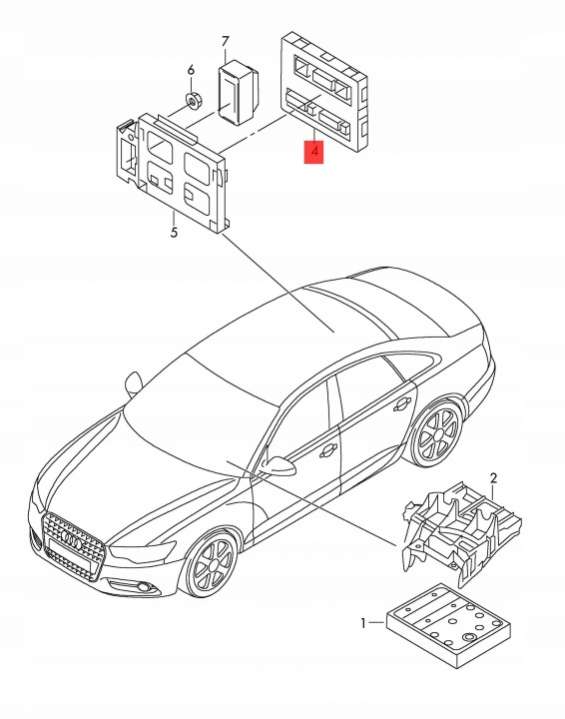 7
6
4
5
2
1