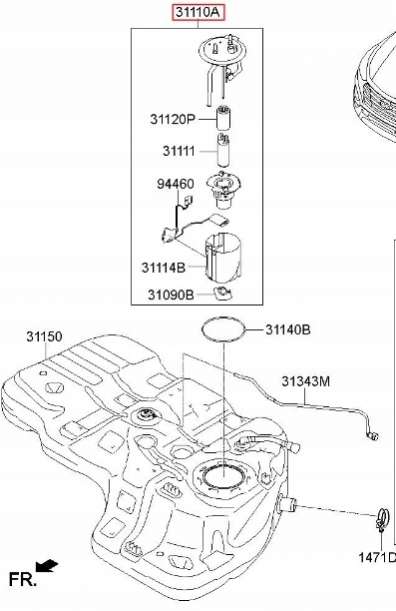 31110A

31120P

31111

94460

31114B

31090B

31150

31140B

31343M

1471D

FR.