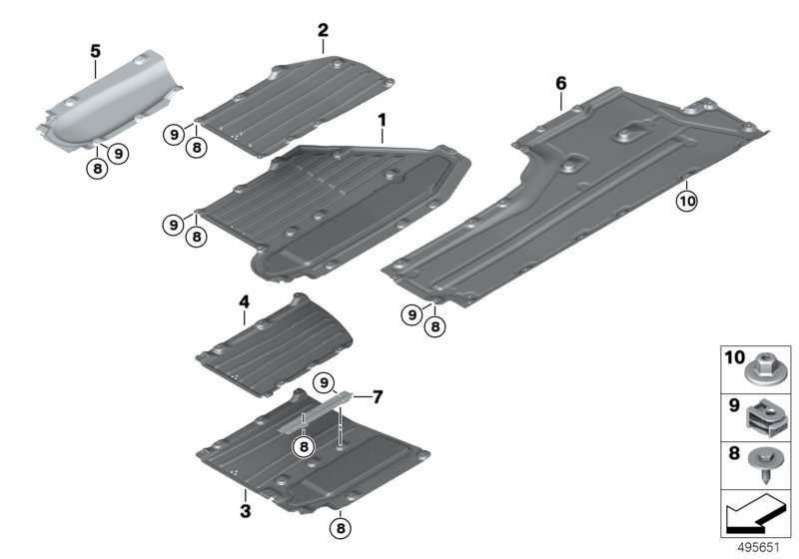 5
2
9
8
8
9
1
6
10
9
8
9
8
4
9
7
8
3
8
10
9
8
495651