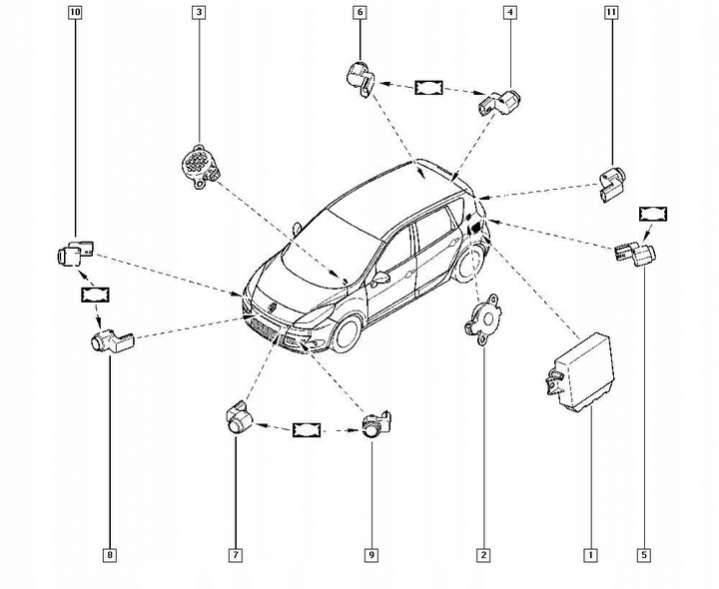 10
3
6
4
11
8
7
9
2
1
5