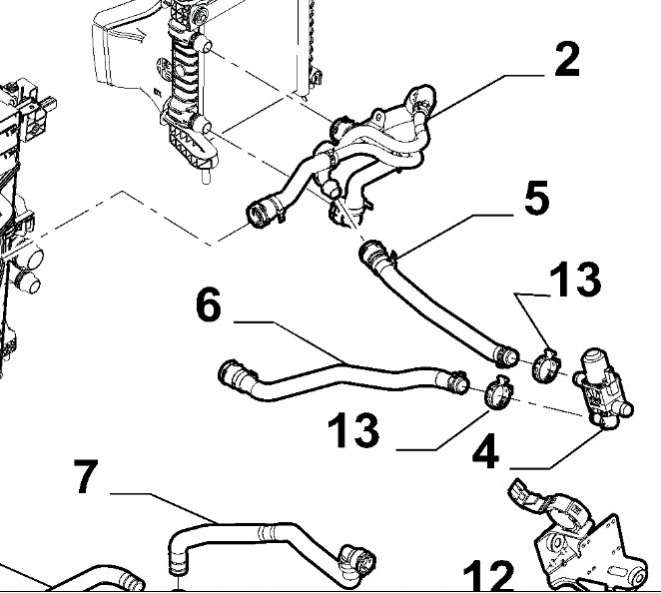 2
5
13
6
13
4
7
12