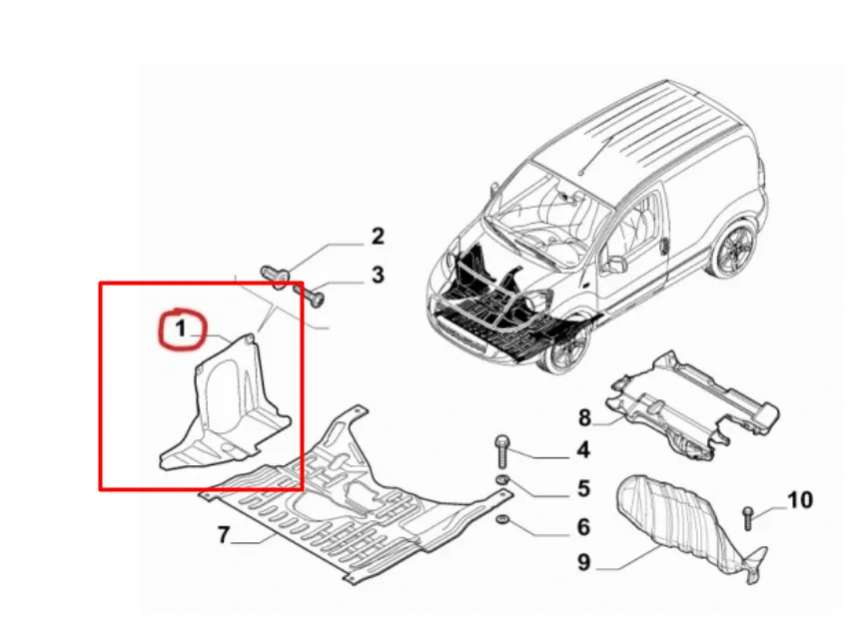 2
3
1
8
4
5
10
7
6
9