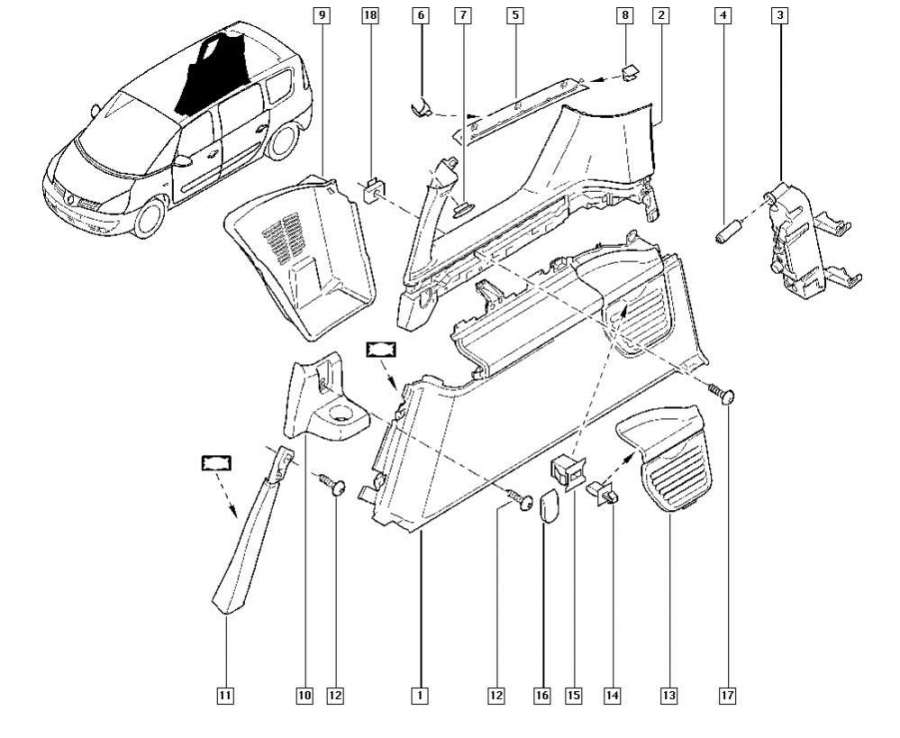 9
18
6
7
5
8
2
4
3
11
10
12
1
12
16
15
14
13
17