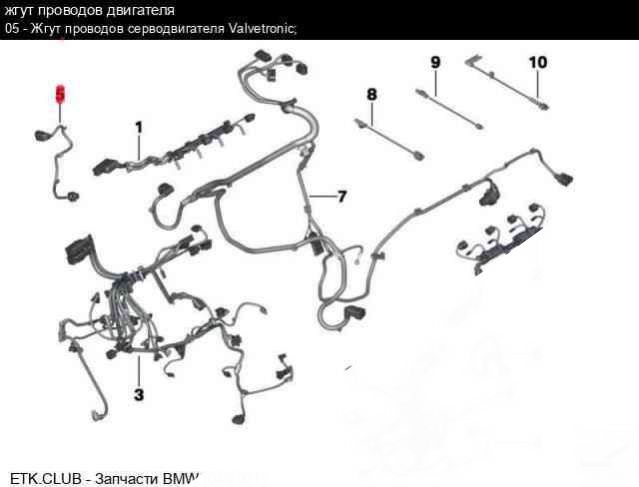 жгут проводов двигателя
05 - Жгут проводов серводвигателя Valvetronic;

5

1

9

10

8

7

3

ETK.CLUB - Запчасти BMW