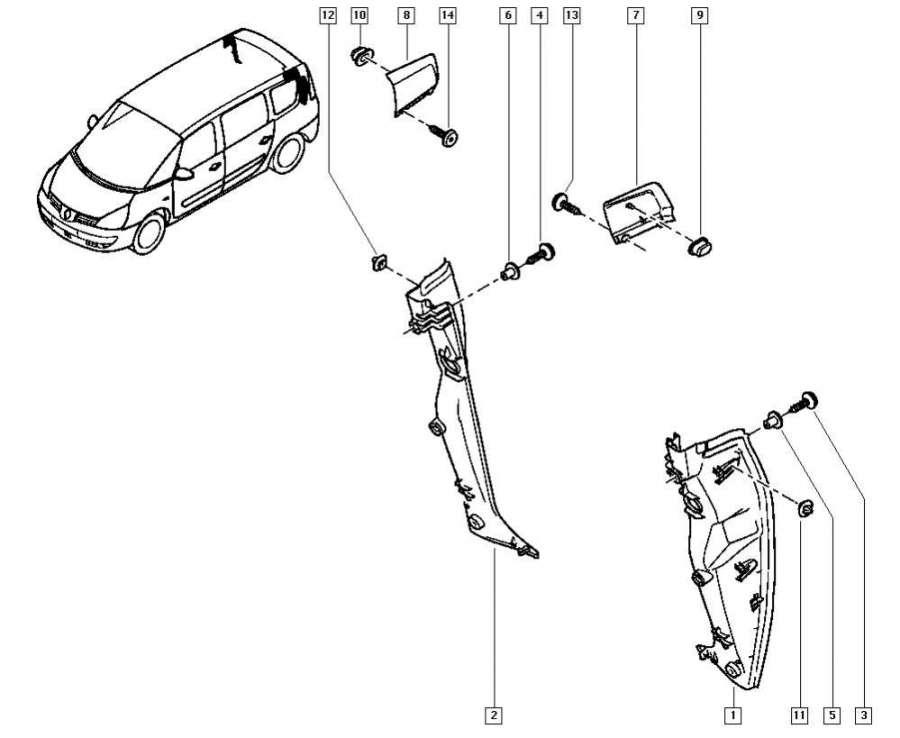 12
10
8
14
6
4
13
7
9
2
1
11
5
3