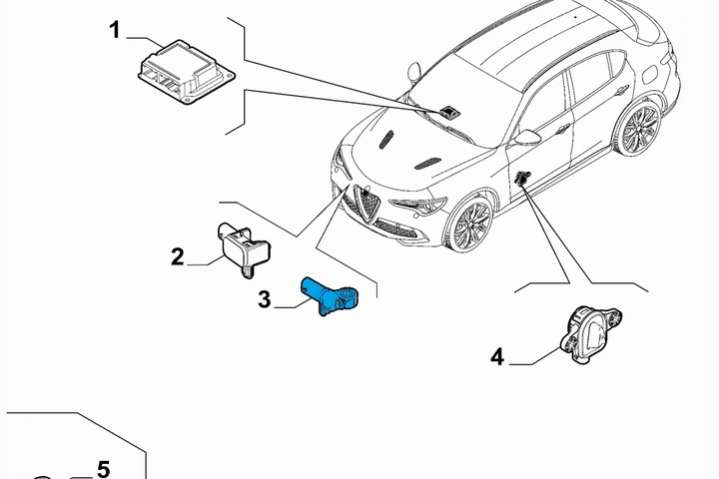 1
2
3
4
5