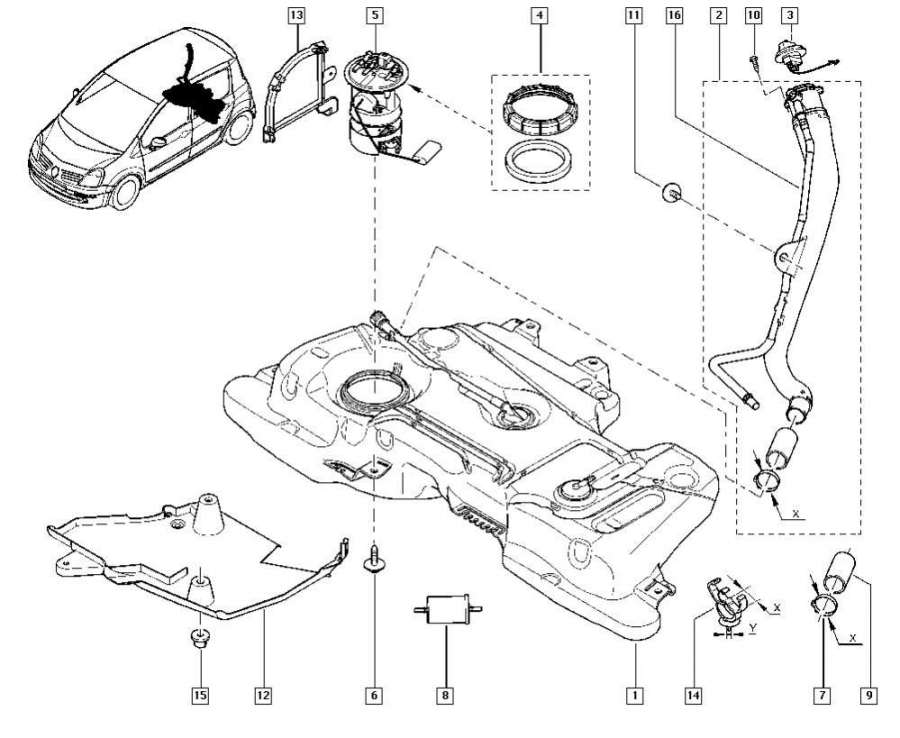 13
5
4
11
16
2
10
3
X
X
Y
X
15
12
6
8
1
14
7
9