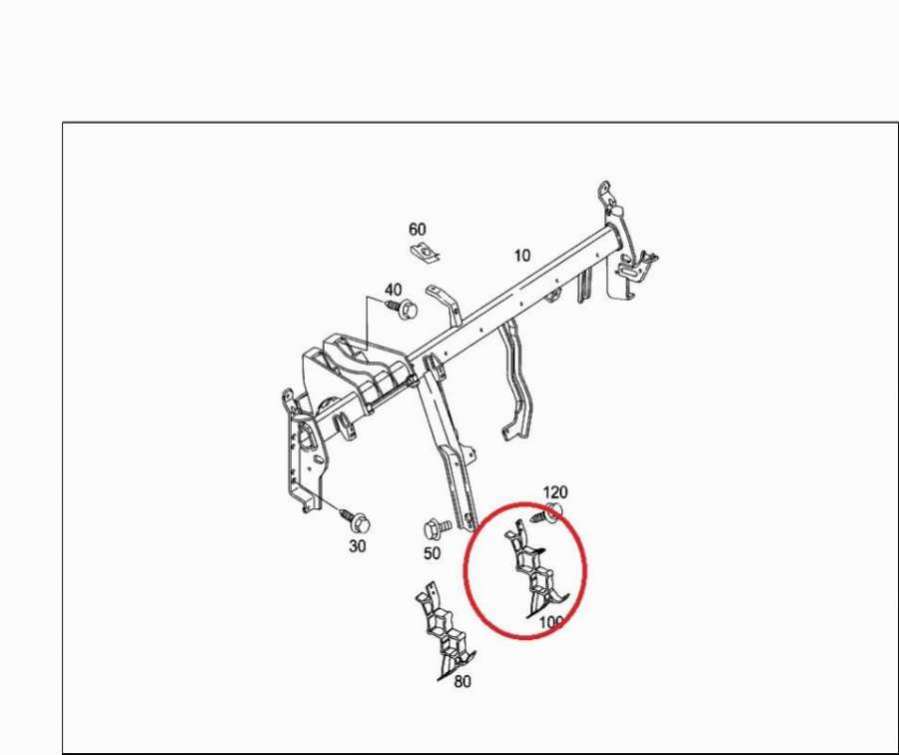 60
10
40
120
30
50
100
80