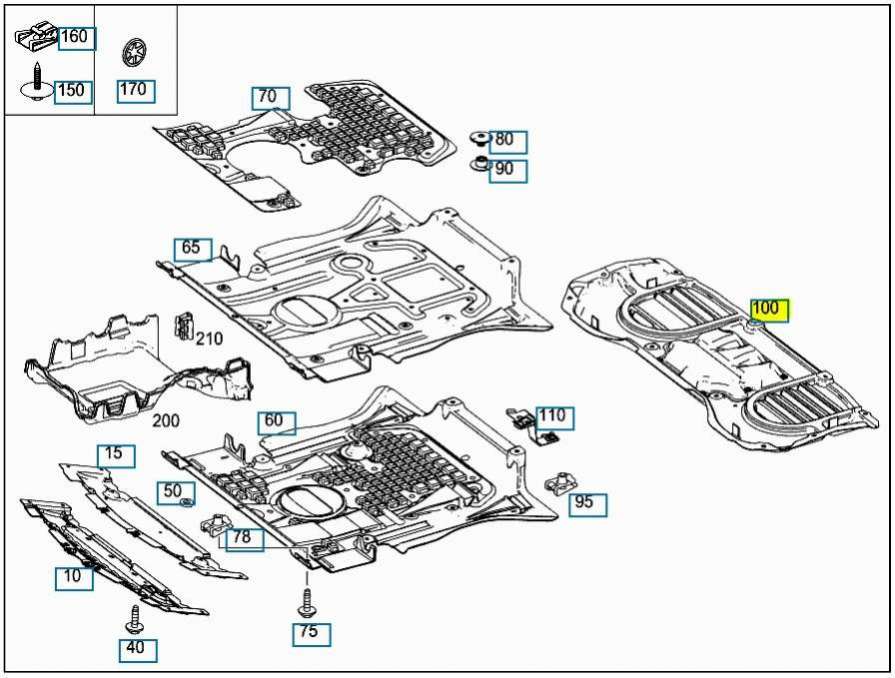 160
150
170
70
80
90
65
100
210
200
60
110
15
50
95
78
10
75
40