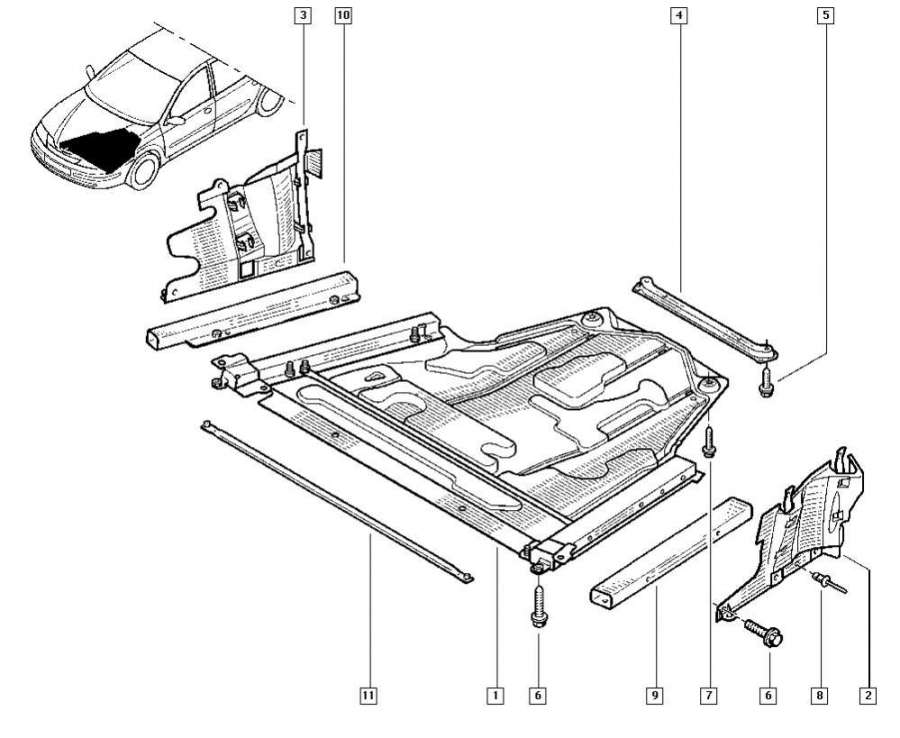 3
10
4
5
11
1
6
9
7
6
8
2