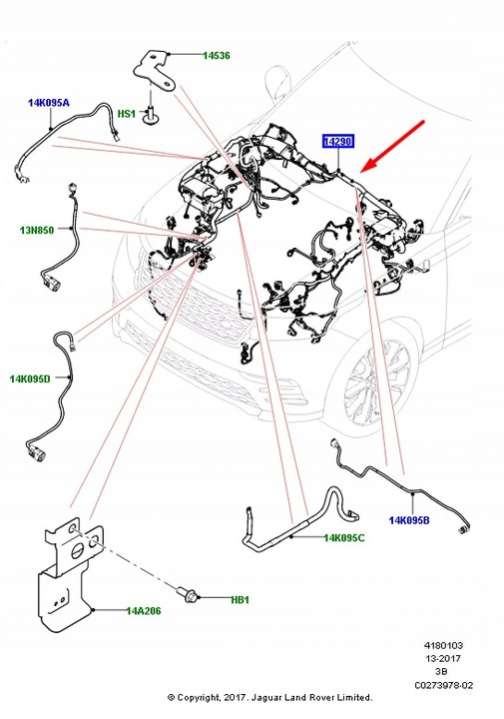 14536
14K095A
HS1
14290
13N850
14K095D
14K095B
14K095C
HB1
14A206
4180103
13-2017
3B
C0273978-02
© Copyright, 2017. Jaguar Land Rover Limited.