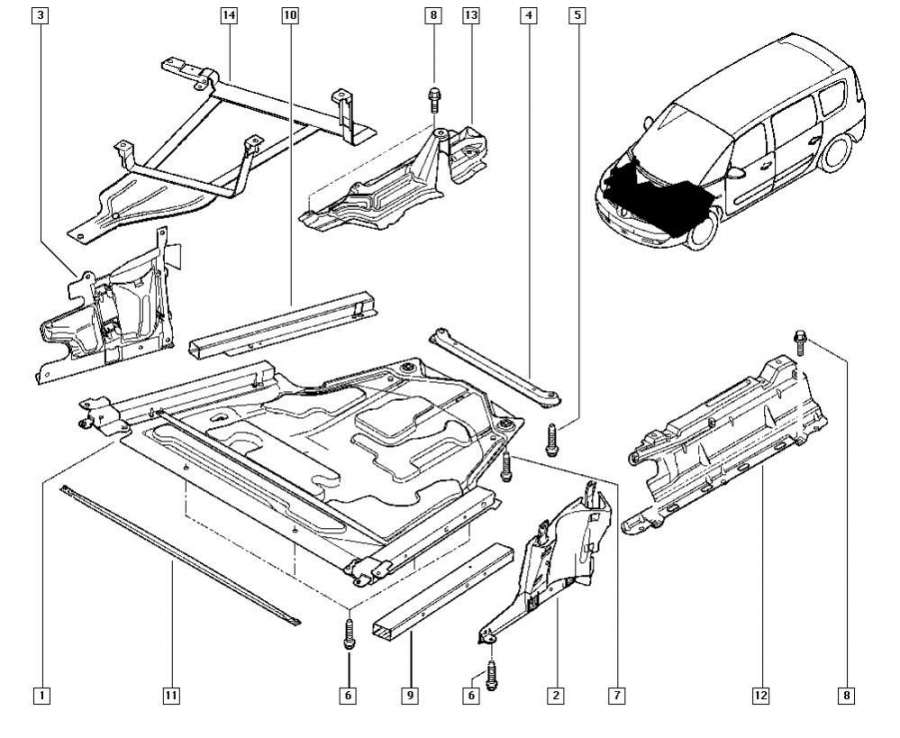 3
14
10
8
13
4
5
1
11
6
9
6
2
7
12
8