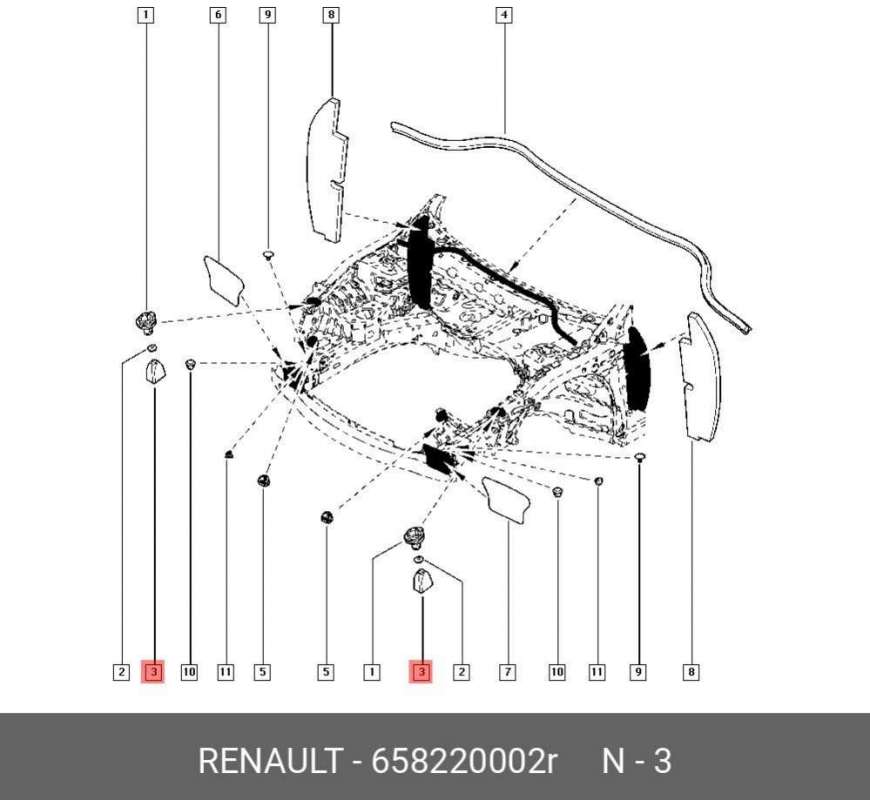 1 6 9 8 4

2 3 10 11 5 5 1 3 2 7 10 11 9 8

RENAULT - 658220002r N - 3