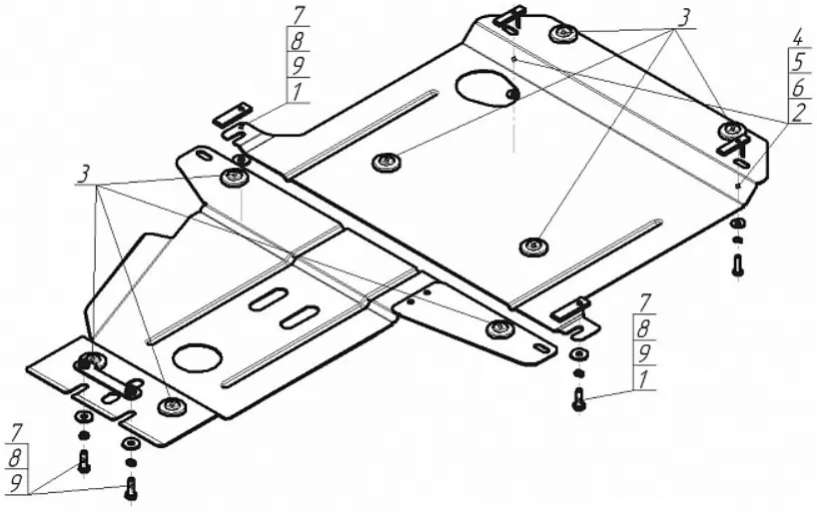 7
8
9
1

3

4
5
6
2

3

7
8
9
1

7
8
9