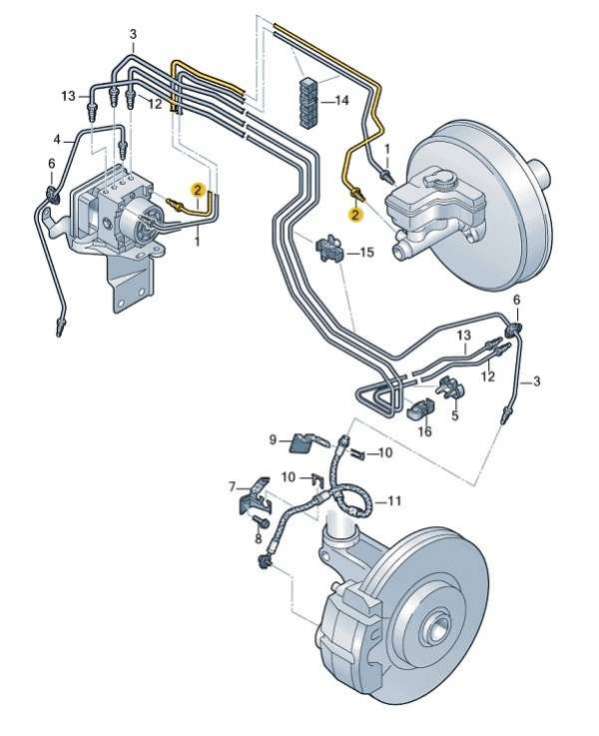 3
13
12
14
4
1
6
2
2
1
15
6
13
12
3
5
16
9
10
10
7
11
8