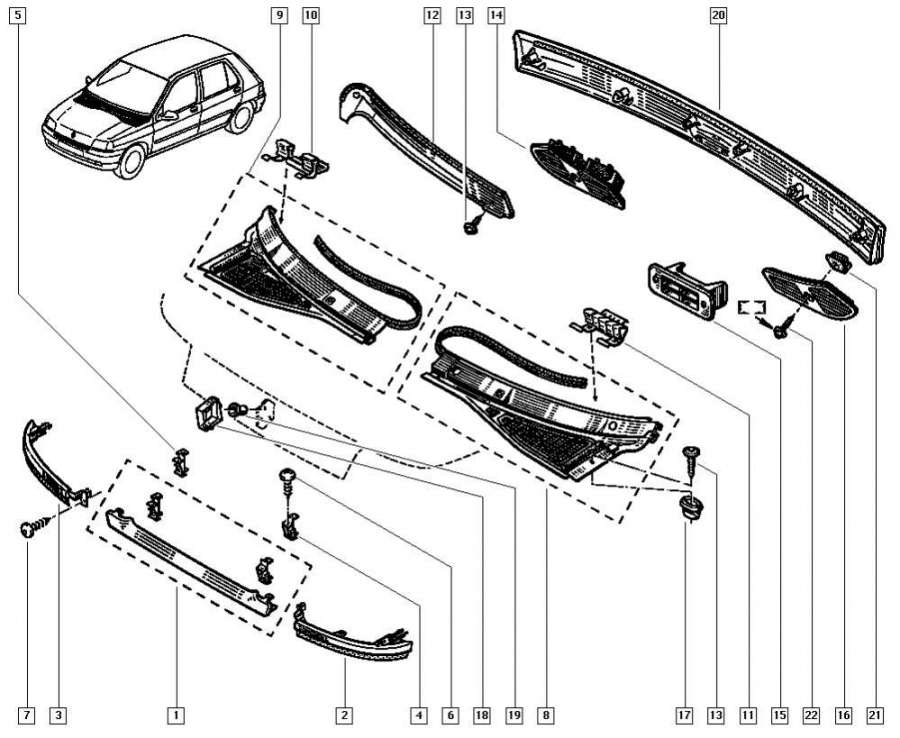 5
9
10
12
13
14
20
7
3
1
2
4
6
18
19
8
17
13
11
15
22
16
21