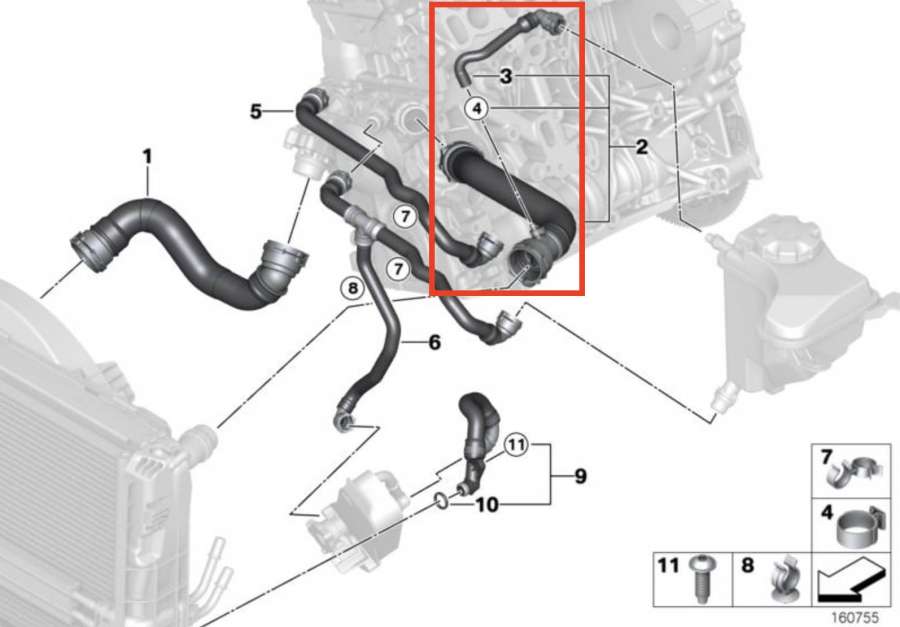 3
4
2
5
1
7
7
8
6
11
9
10
7
4
11
8
160755