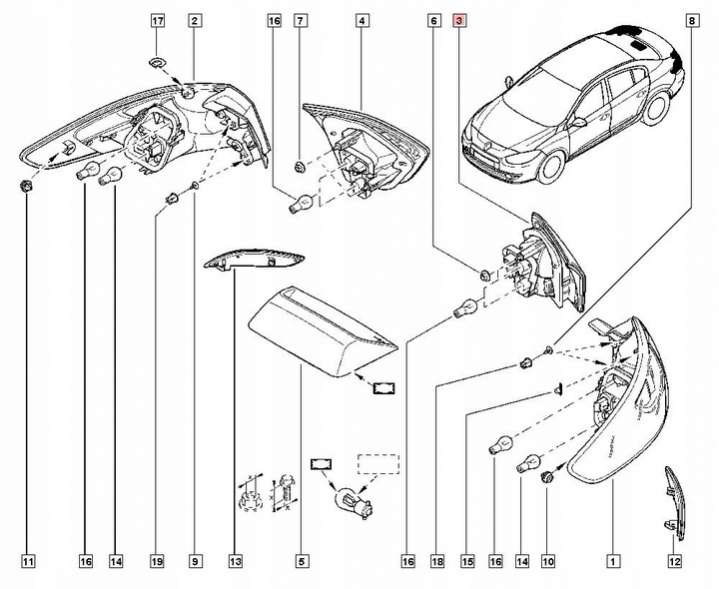 17
2
16
7
4
6
3
8
11
16
14
19
9
13
5
16
18
15
16
14
10
1
12