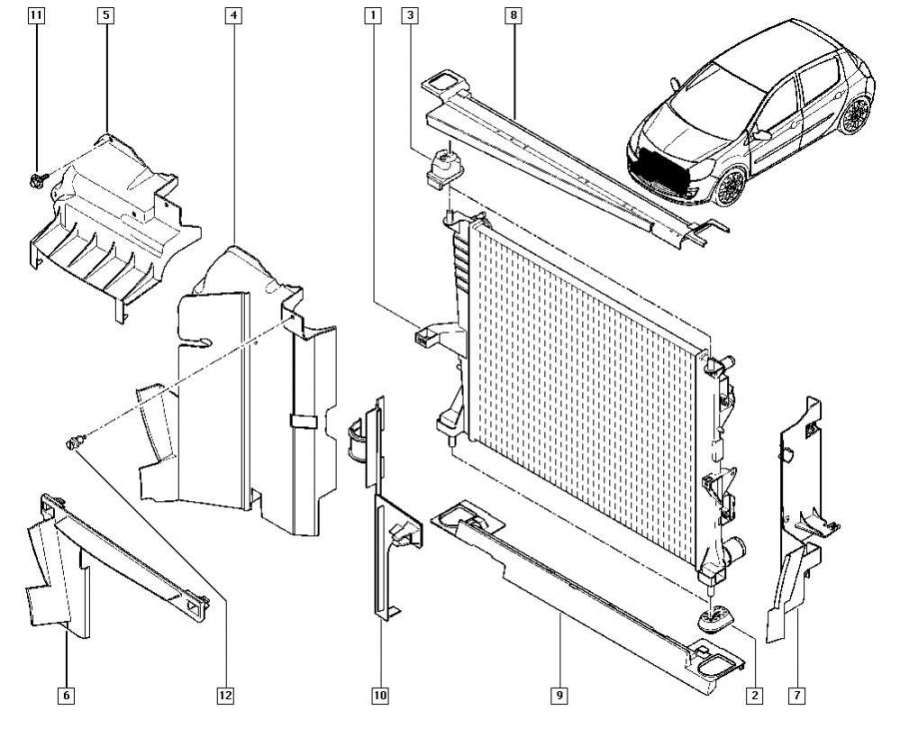 11
5
4
1
3
8
6
12
10
9
2
7