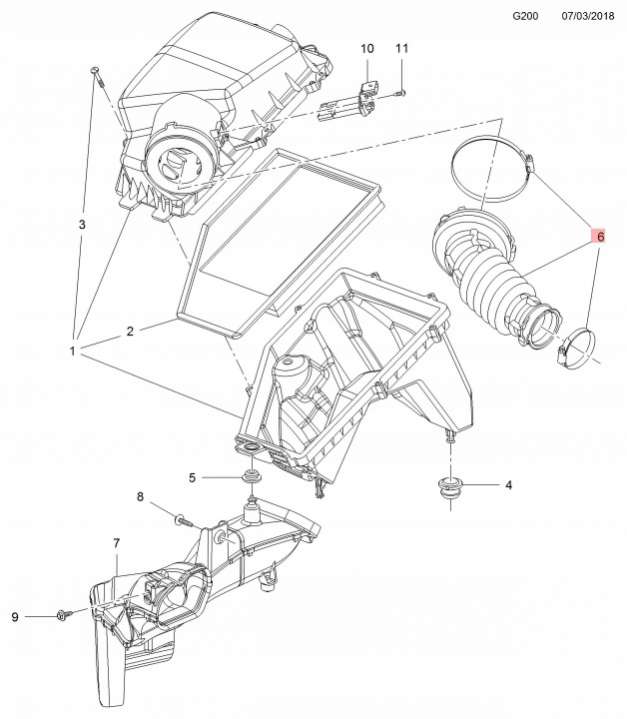 G200 07/03/2018

10
11
3
6
2
1
5
4
8
7
9