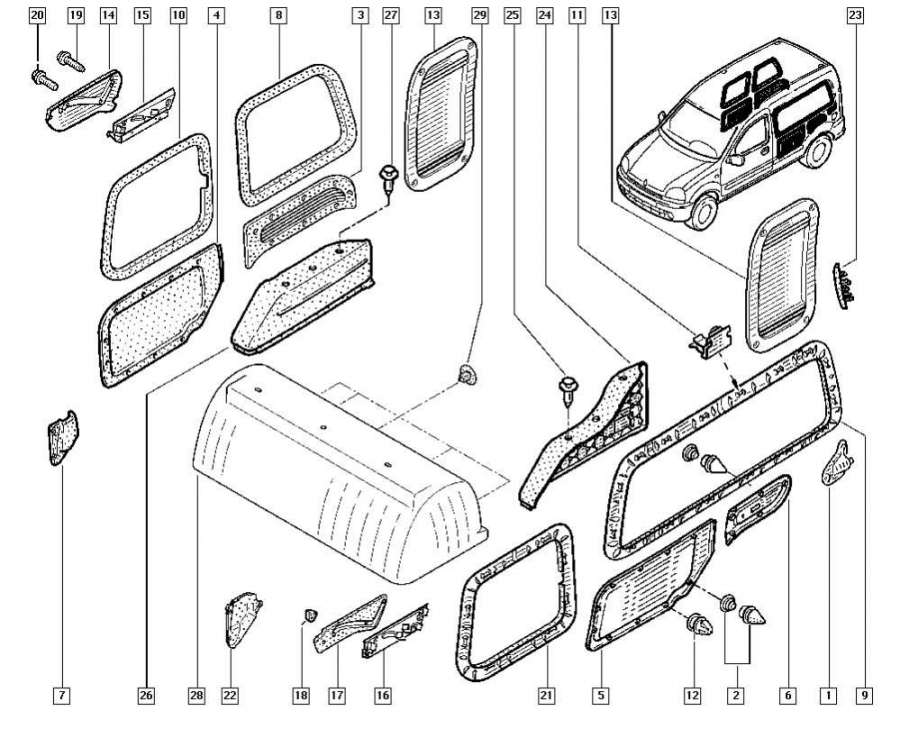 20 19 14 15 10 4 8 3 27 13 29 25 24 11 13 23

7 26 28 22 18 17 16 21 5 12 2 6 1 9