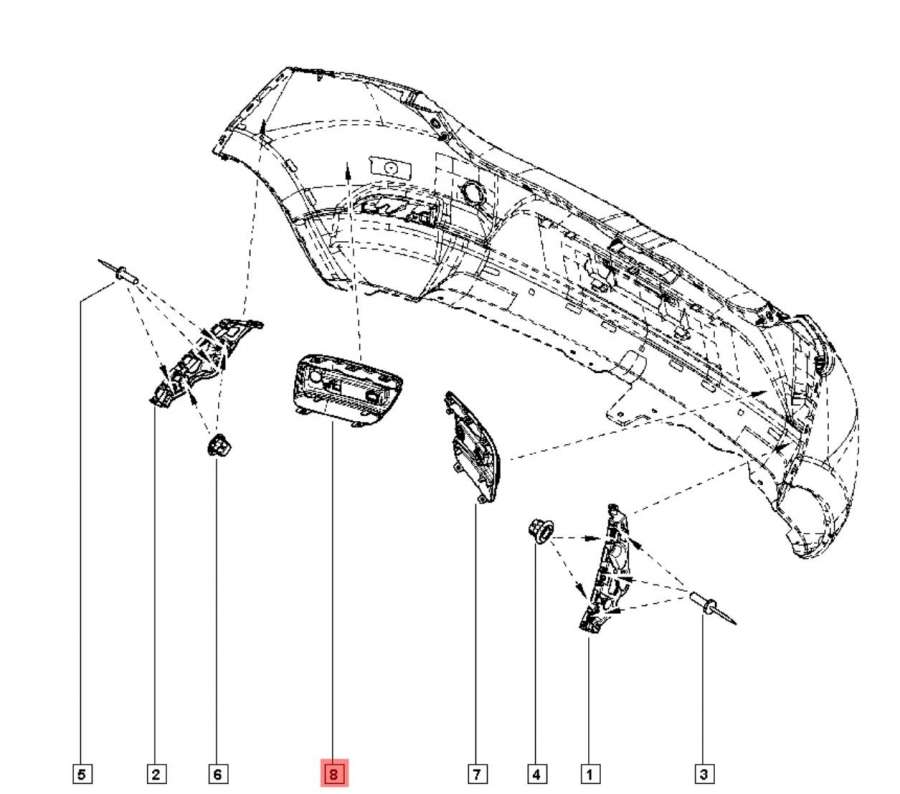 5 2 6 8 7 4 1 3