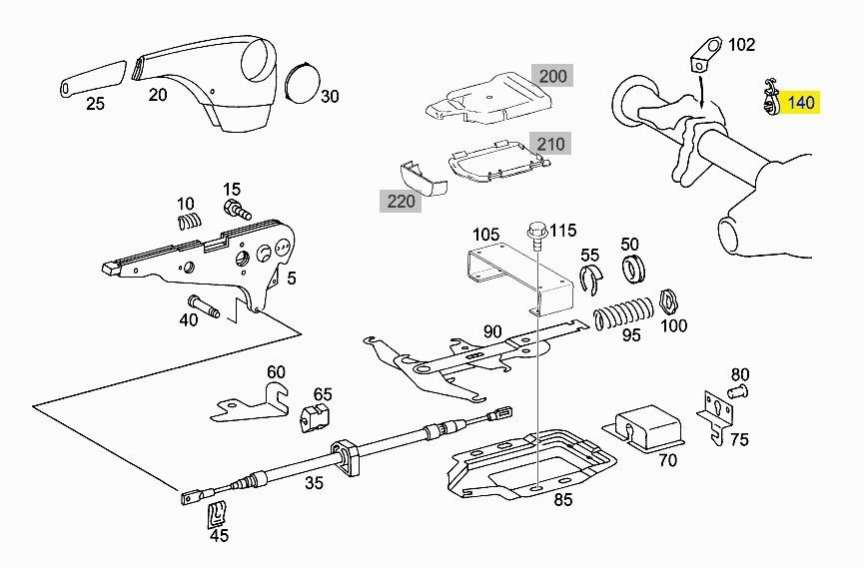 25
20
30
200
102
140
210
220
10
15
5
40
105
115
55
50
100
95
90
60
65
80
75
70
35
85
45