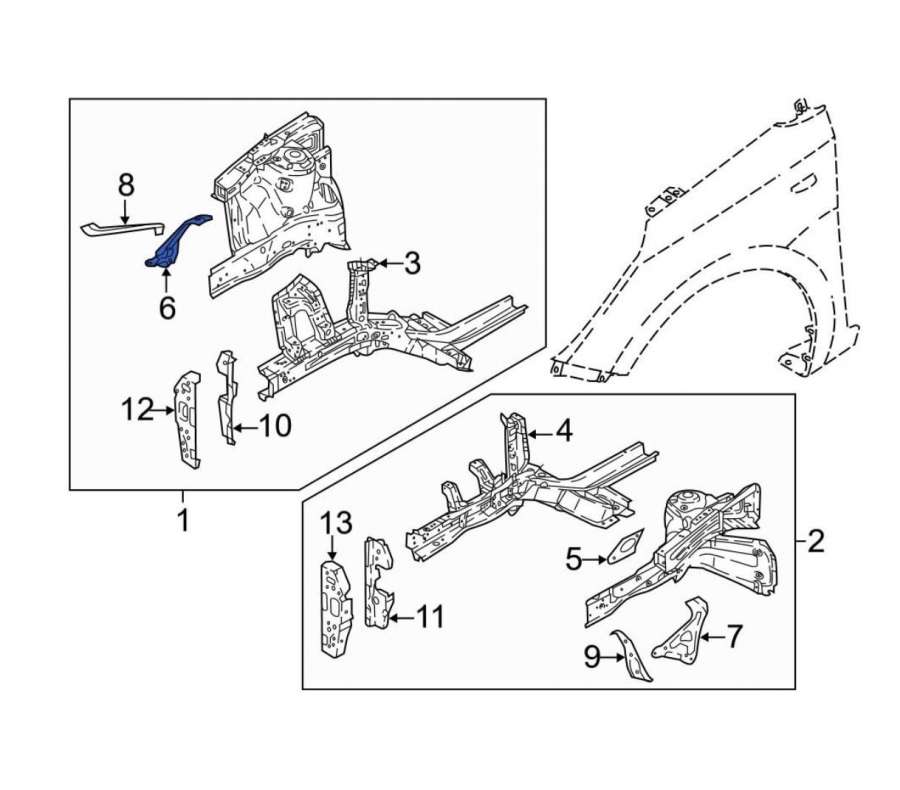 8
3
6
12
10
1
4
13
2
5
11
7
9